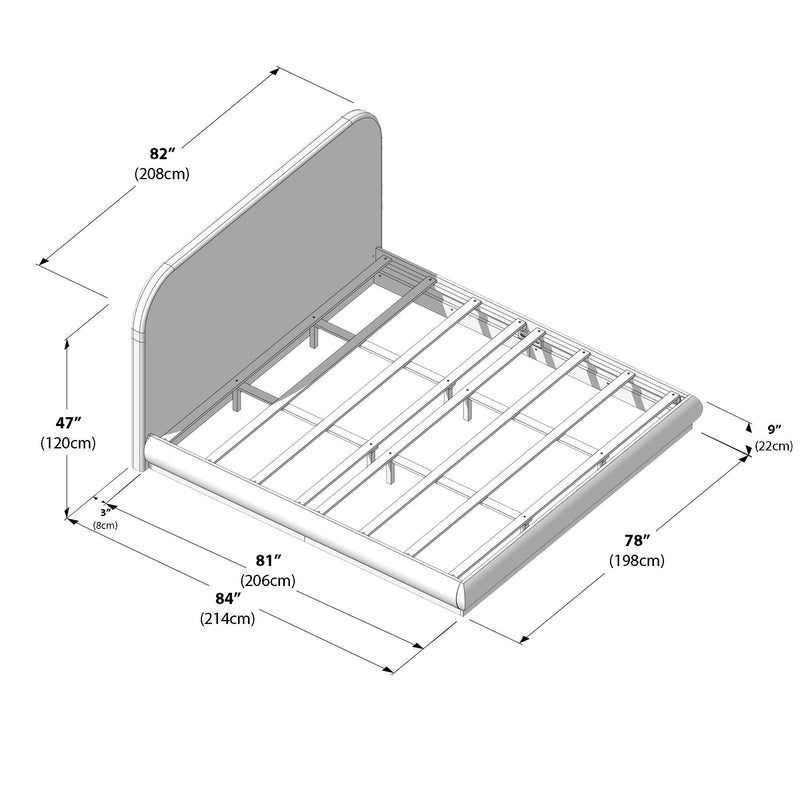 82″
(208cm)

47″
(120cm)

3″
(8cm)

81″
(206cm)

84″
(214cm)

9″
(22cm)

78″
(198cm)