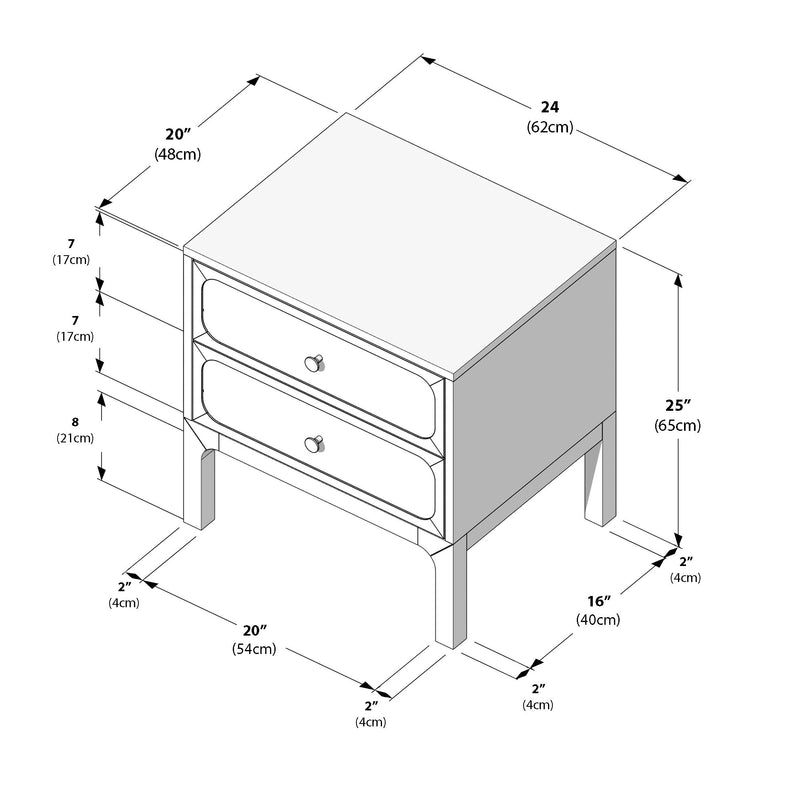 20″
(48cm)

24
(62cm)

7
(17cm)

7
(17cm)

8
(21cm)

25″
(65cm)

2″
(4cm)

16″
(40cm)

2″
(4cm)

20″
(54cm)

2″
(4cm)

2″
(4cm)